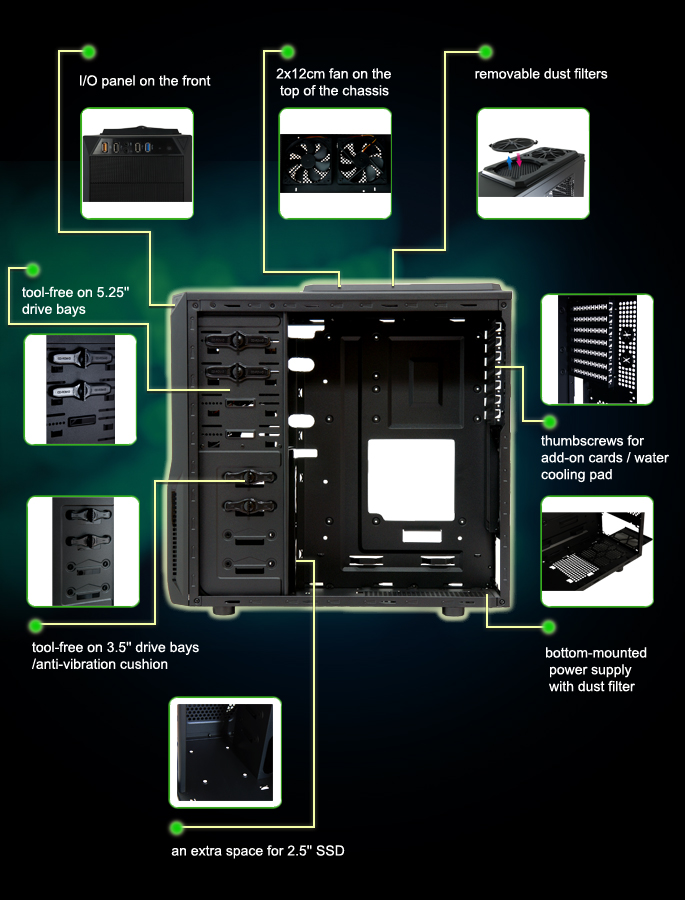 I/O panel on the front

2x12cm fan on the top of the chassis

removable dust filters

tool-free on 5.25" drive bays

thumbscrews for add-on cards / water cooling pad

tool-free on 3.5" drive bays /anti-vibration cushion

bottom-mounted power supply with dust filter

an extra space for 2.5" SSD