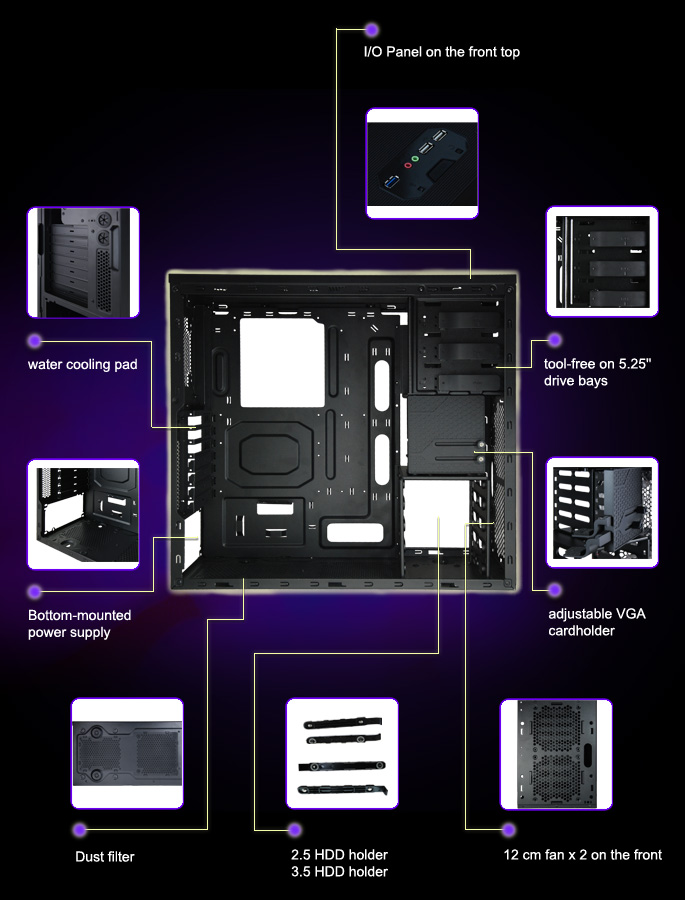 I/O Panel on the front top

water cooling pad

tool-free on 5.25" drive bays

Bottom-mounted power supply

adjustable VGA cardholder

Dust filter

2.5 HDD holder
3.5 HDD holder

12 cm fan x 2 on the front