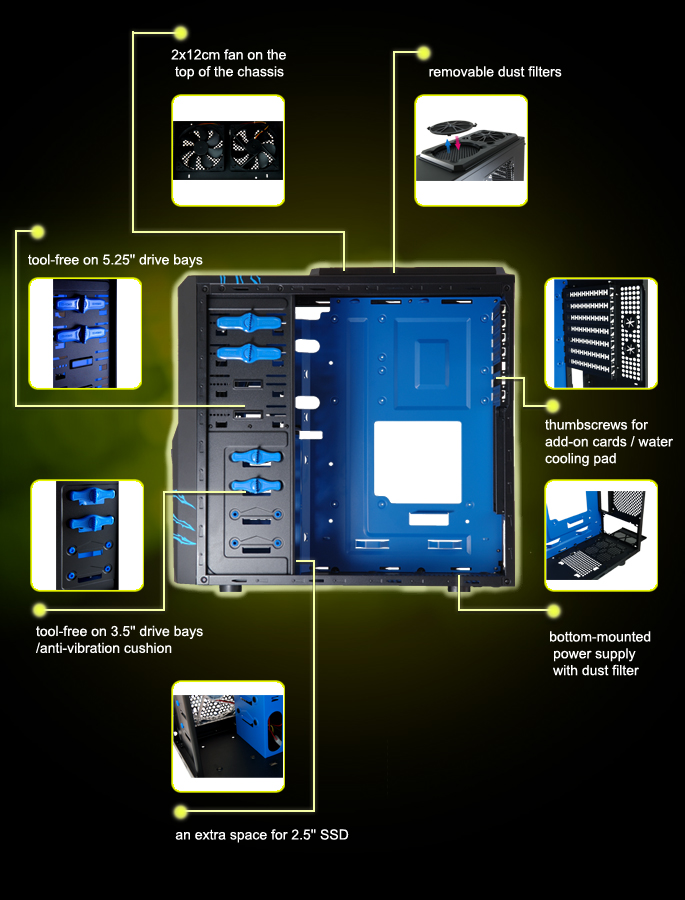 2x12cm fan on the top of the chassis

removable dust filters

tool-free on 5.25" drive bays

thumbscrews for add-on cards / water cooling pad

tool-free on 3.5" drive bays /anti-vibration cushion

bottom-mounted power supply with dust filter

an extra space for 2.5" SSD