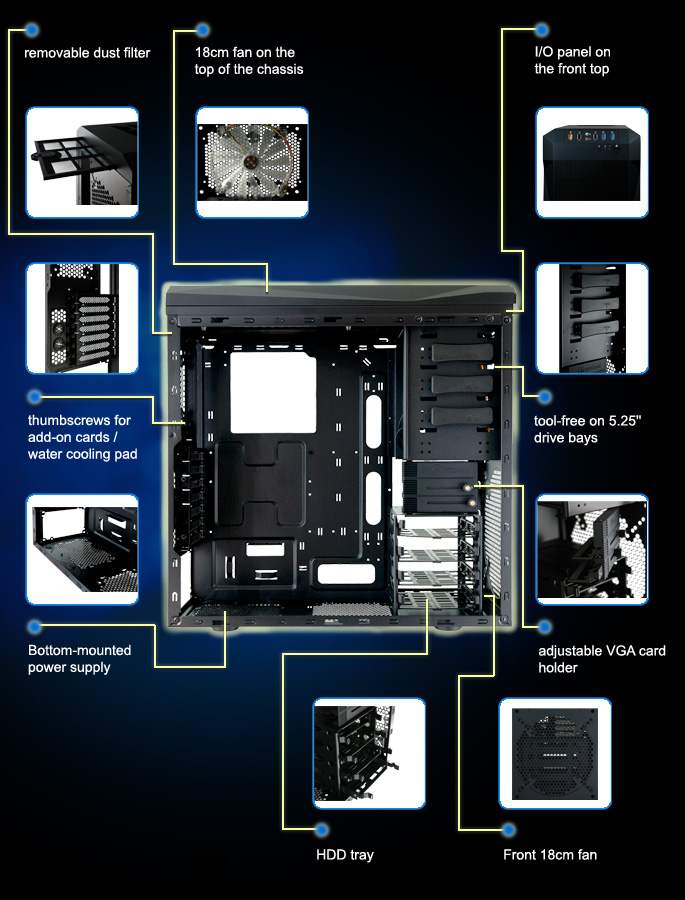 removable dust filter

18cm fan on the top of the chassis

I/O panel on the front top

thumbscrews for add-on cards / water cooling pad

tool-free on 5.25" drive bays

Bottom-mounted power supply

adjustable VGA card holder

HDD tray

Front 18cm fan